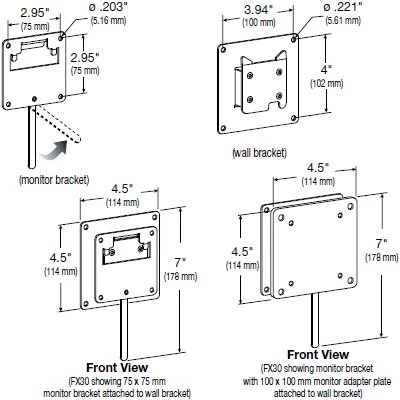 2.95"
(75 mm)
ø .203"
(5.16 mm)
2.95"
(75 mm)
(monitor bracket)

3.94"
(100 mm)
ø .221"
(5.61 mm)
4"
(102 mm)
(wall bracket)

4.5"
(114 mm)
4.5"
(114 mm)
7"
(178 mm)
Front View
(FX30 showing 75 x 75 mm monitor bracket attached to wall bracket)

4.5"
(114 mm)
4.5"
(114 mm)
7"
(178 mm)
Front View
(FX30 showing monitor bracket with 100 x 100 mm monitor adapter plate attached to wall bracket)