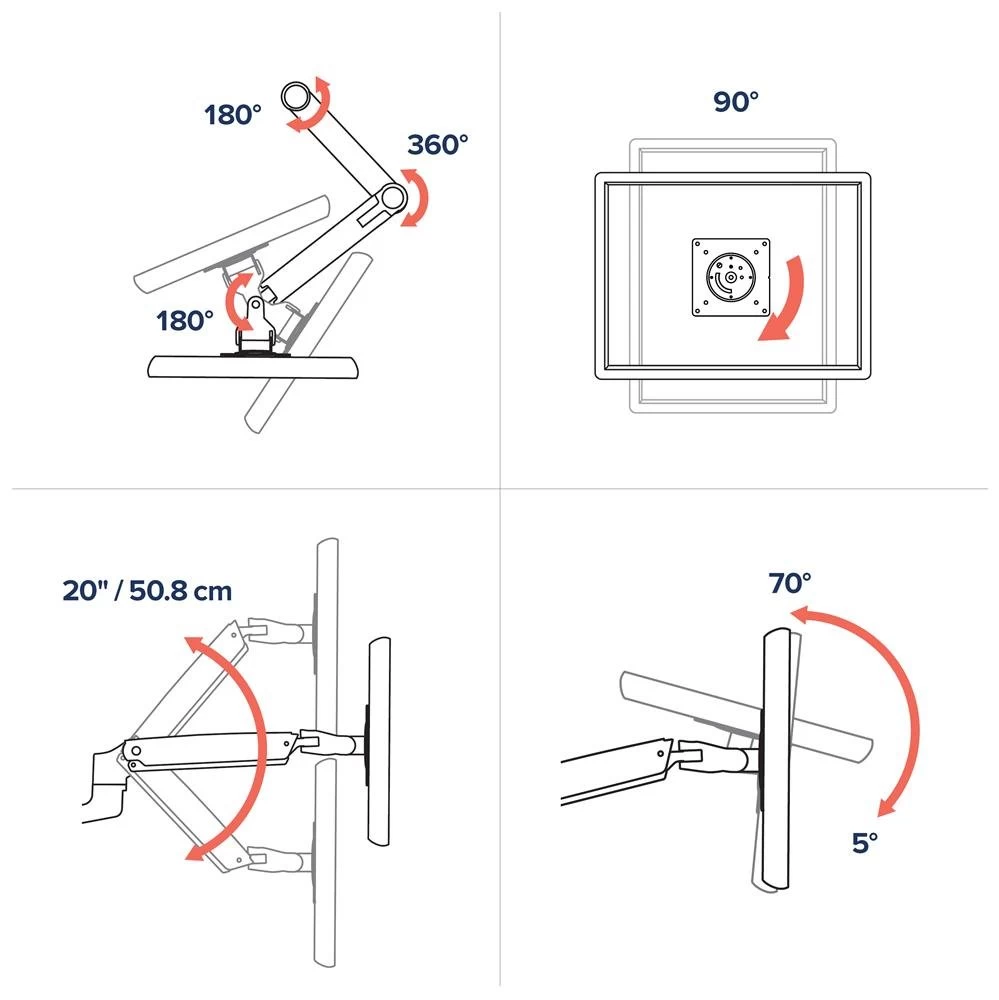 180°

360°

180°

90°

20" / 50.8 cm

70°

5°